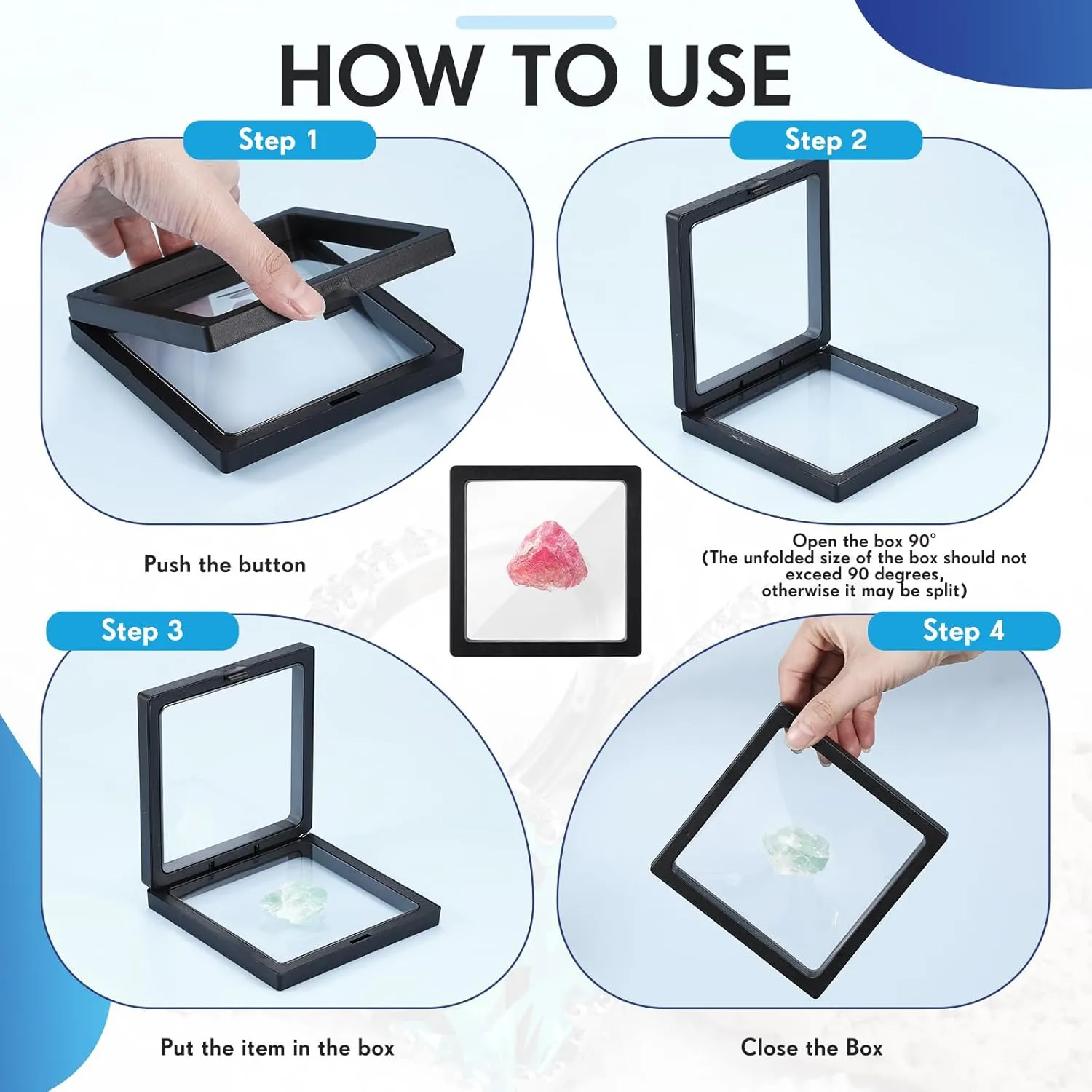 HOW TO USE

Step 1

Push the button

Step 2

Open the box 90°
(The unfolded size of the box should not exceed 90 degrees, otherwise it may be split)

Step 3

Put the item in the box

Step 4

Close the Box